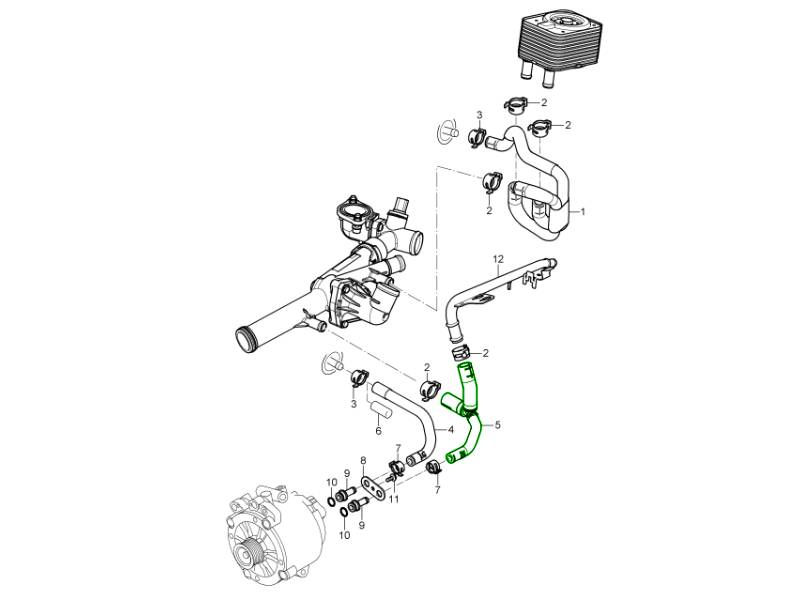 2
3
2
2
1
12
2
2
3
6
4
5
7
8
9
10
11
7
10
9